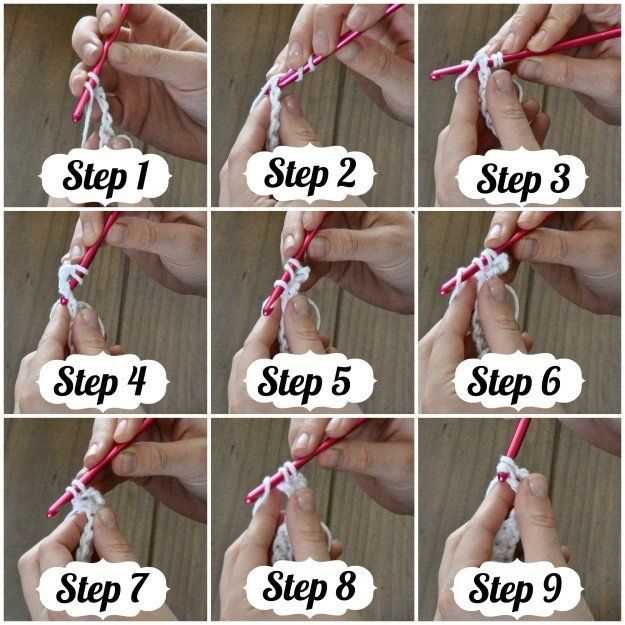 Step 1

Step 2

Step 3

Step 4

Step 5

Step 6

Step 7

Step 8

Step 9