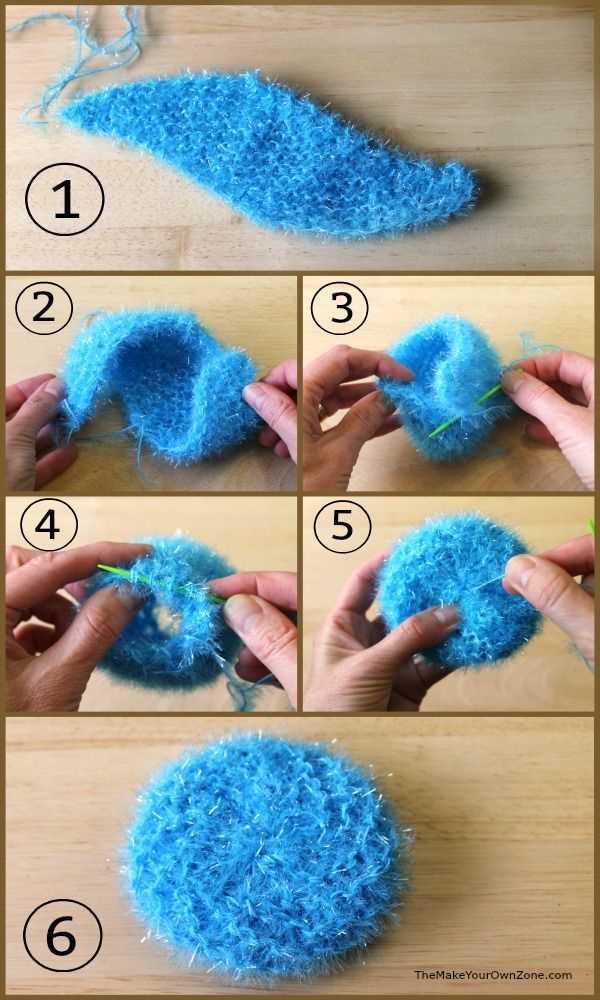 1

2

3

4

5

6

TheMakeYourOwnZone.com