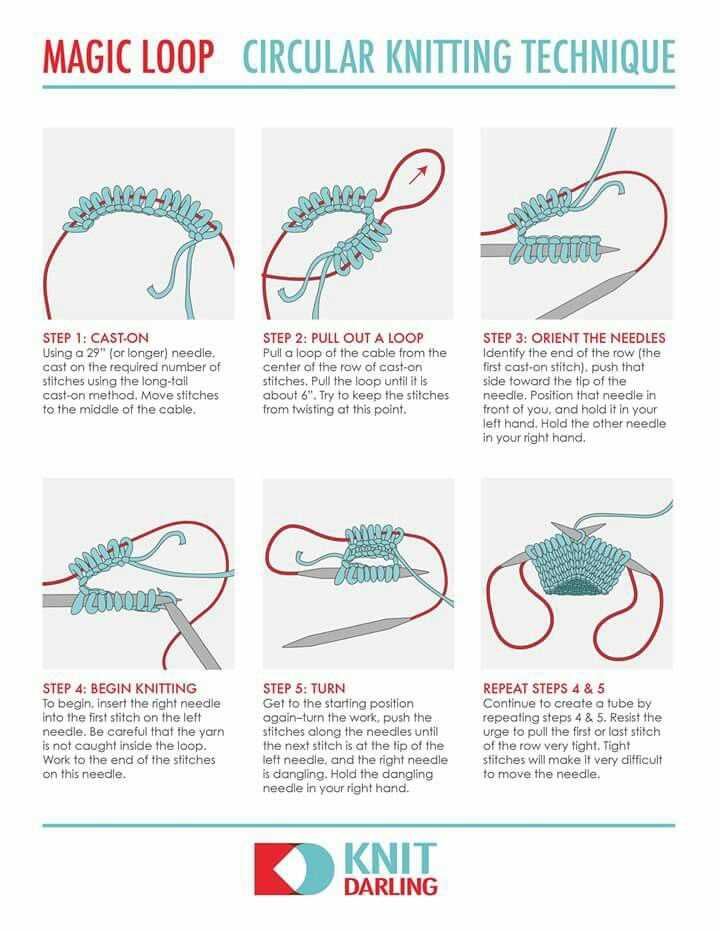 MAGIC LOOP CIRCULAR KNITTING TECHNIQUE

STEP 1: CAST-ON
Using a 29" (or longer) needle, cast on the required number of stitches using the long-tail cast-on method. Move stitches to the middle of the cable.

STEP 2: PULL OUT A LOOP
Pull a loop of the cable from the center of the row of cast-on stitches. Pull the loop until it is about 6". Try to keep the stitches from twisting at this point.

STEP 3: ORIENT THE NEEDLES
Identify the end of the row (the first cast-on stitch), push that side toward the tip of the needle. Position that needle in front of you, and hold it in your left hand. Hold the other needle in your right hand.

STEP 4: BEGIN KNITTING
To begin, insert the right needle into the first stitch on the left needle. Be careful that the yarn is not caught inside the loop. Work to the end of the stitches on this needle.

STEP 5: TURN
Get to the starting position again–turn the work, push the stitches along the needles until the next stitch is at the tip of the left needle, and the right needle is dangling. Hold the dangling needle in your right hand.

REPEAT STEPS 4 & 5
Continue to create a tube by repeating steps 4 & 5. Resist the urge to pull the first or last stitch of the row very tight. Tight stitches will make it very difficult to move the needle.

KNIT DARLING