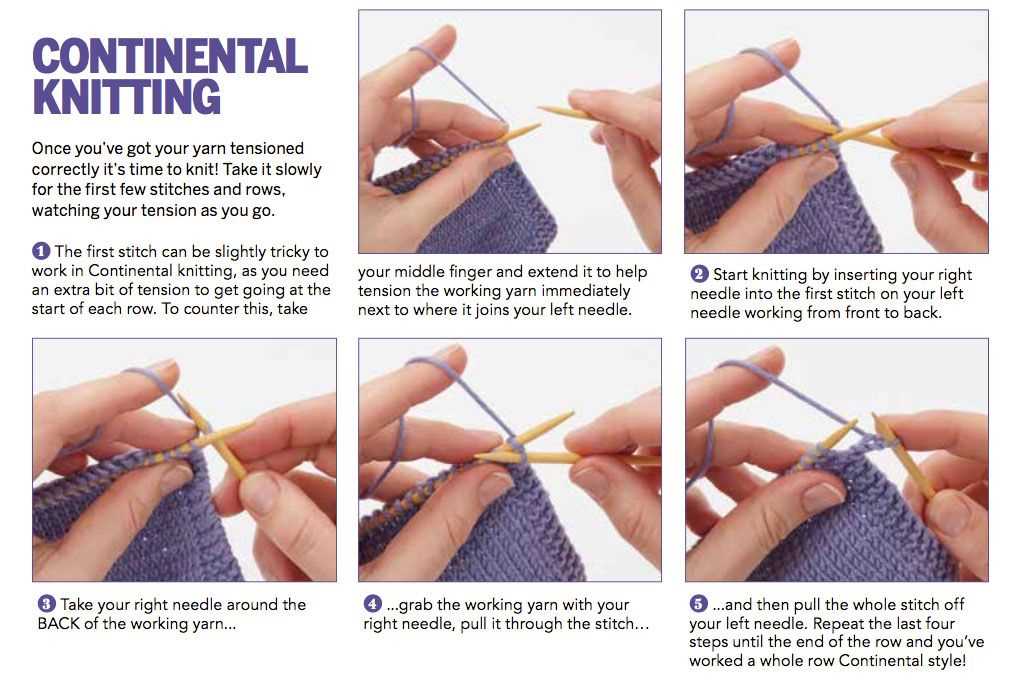 CONTINENTAL KNITTING

Once you've got your yarn tensioned correctly it's time to knit! Take it slowly for the first few stitches and rows, watching your tension as you go.

1 The first stitch can be slightly tricky to work in Continental knitting, as you need an extra bit of tension to get going at the start of each row. To counter this, take your middle finger and extend it to help tension the working yarn immediately next to where it joins your left needle.

2 Start knitting by inserting your right needle into the first stitch on your left needle working from front to back.

3 Take your right needle around the BACK of the working yarn...

4 ...grab the working yarn with your right needle, pull it through the stitch...

5 ...and then pull the whole stitch off your left needle. Repeat the last four steps until the end of the row and you've worked a whole row Continental style!