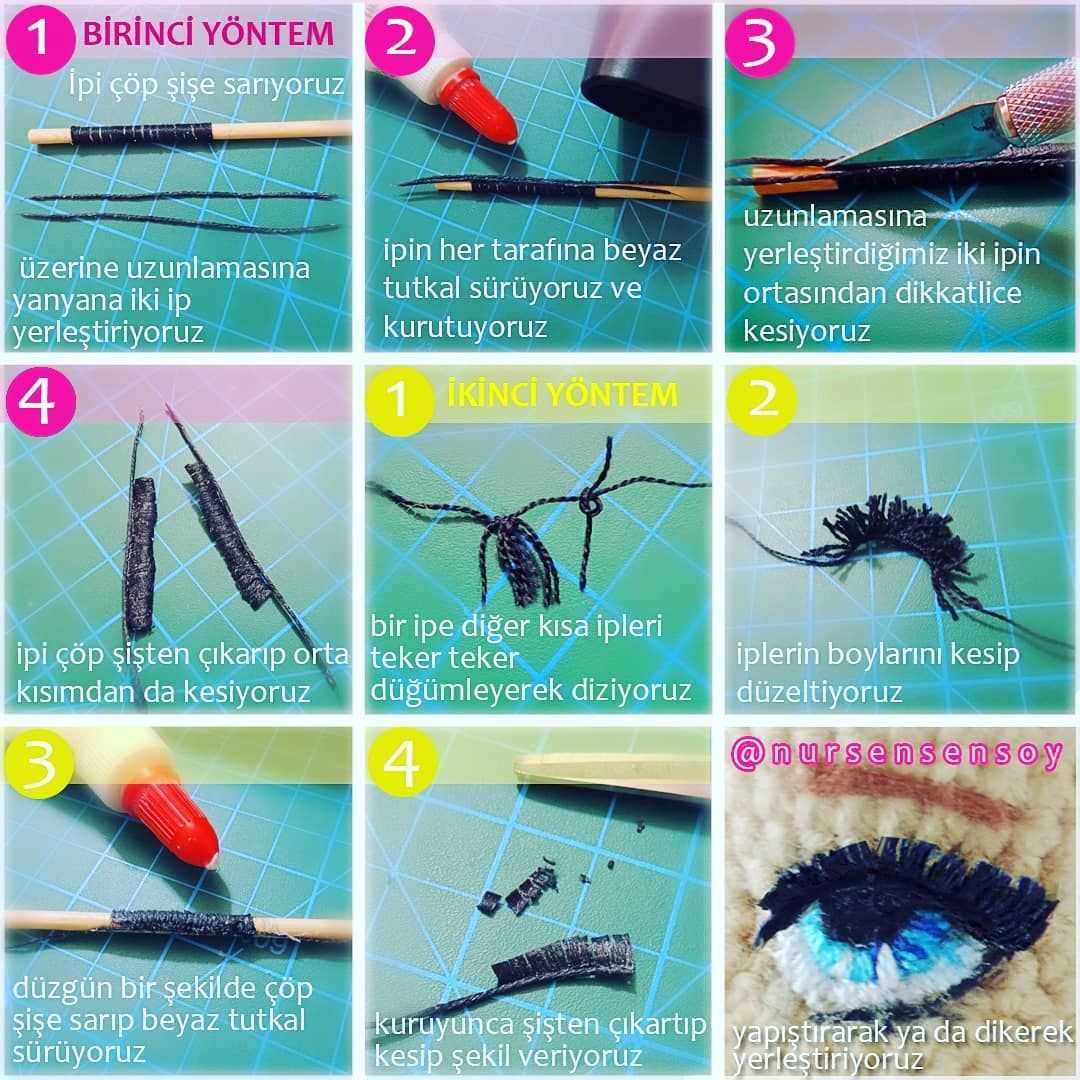 1 BİRİNCİ YÖNTEM

İpi çöp şişe sarıyoruz

üzerine uzunlamasına yanyana iki ip yerleştiriyoruz

2

ipin her tarafına beyaz tutkal sürüyoruz ve kurutuyoruz

3

uzunlamasına yerleştirdiğimiz iki ipin ortasından dikkatlice kesiyoruz

4

ipi çöp şişten çıkarıp orta kısımdan da kesiyoruz

1 İKİNCİ YÖNTEM

bir ipe diğer kısa ipleri teker teker düğümleyerek diziyoruz

2

iplerin boylarını kesip düzeltiyoruz

3

düzgün bir şekilde çöp şişe sarıp beyaz tutkal sürüyoruz

4

kuruyunca şişten çıkartıp kesip şekil veriyoruz

@nursensensoy

yapıştırarak ya da dikerek yerleştiriyoruz